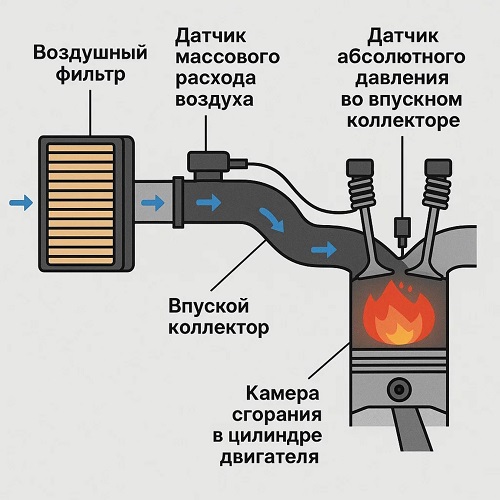 Воздушный фильтр

Датчик массового расхода воздуха

Датчик абсолютного давления во впускном коллекторе

Впуской коллектор

Камера сгорания в цилиндре двигателя